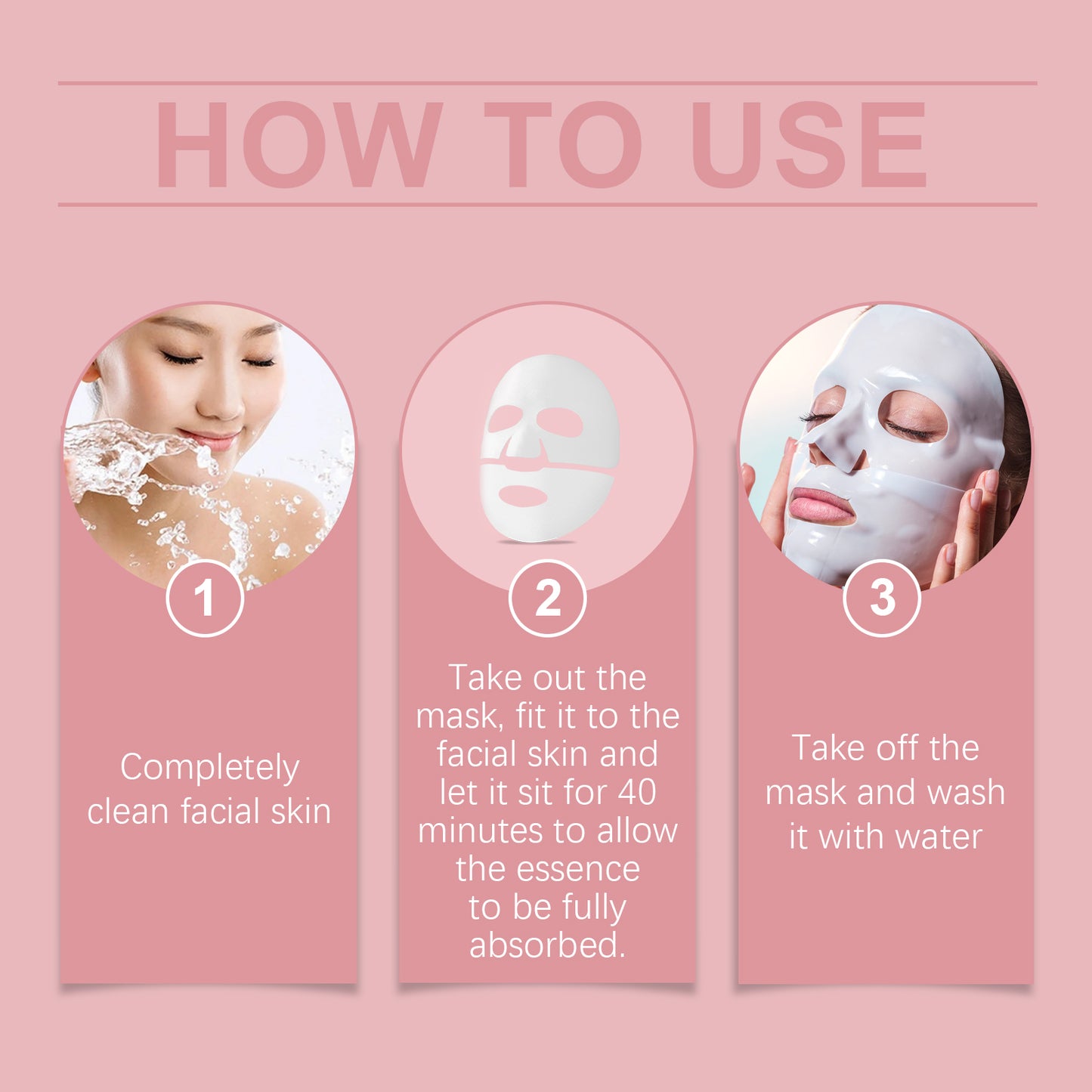 HOW TO USE

1

Completely clean facial skin

2

Take out the mask, fit it to the facial skin and let it sit for 40 minutes to allow the essence to be fully absorbed.

3

Take off the mask and wash it with water